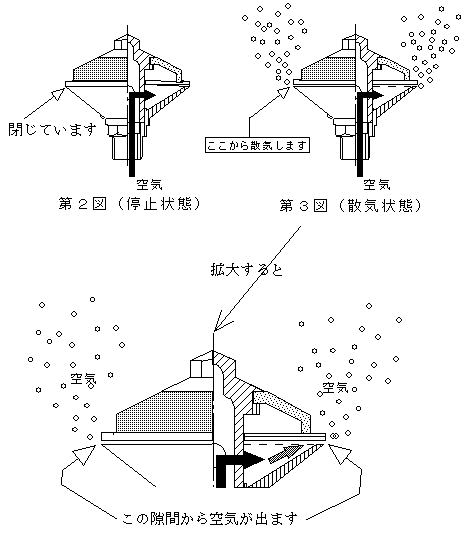 閉じています

空気

第２図（停止状態）

ここから散気します

空気

第３図（散気状態）

拡大すると

空気

空気

この隙間から空気が出ます